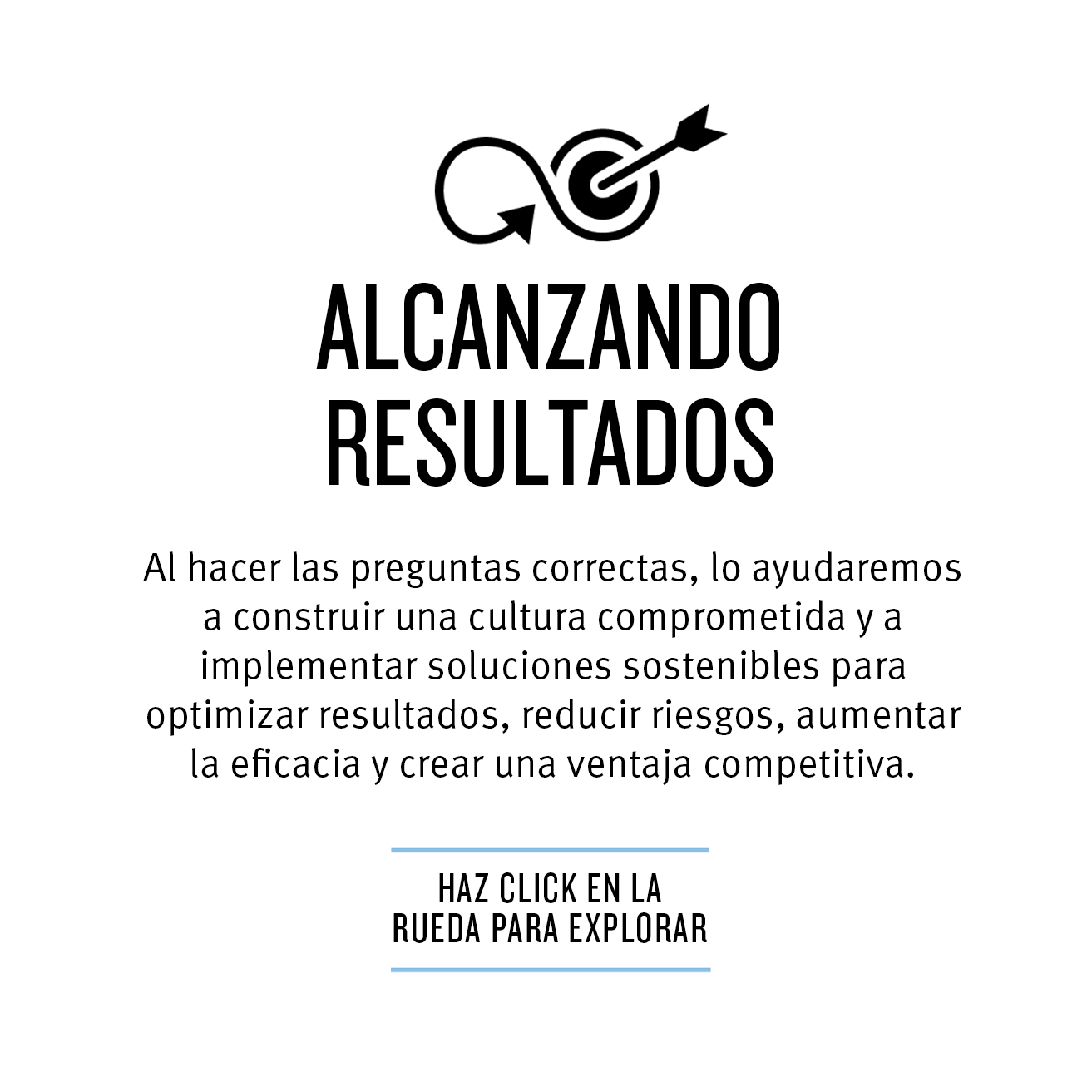 ALCANZANDO RESULTADOS

Al hacer las preguntas correctas, lo ayudaremos a construir una cultura comprometida y a implementar soluciones sostenibles para optimizar resultados, reducir riesgos, aumentar la eficacia y crear una ventaja competitiva.

HAZ CLICK EN LA RUEDA PARA EXPLORAR